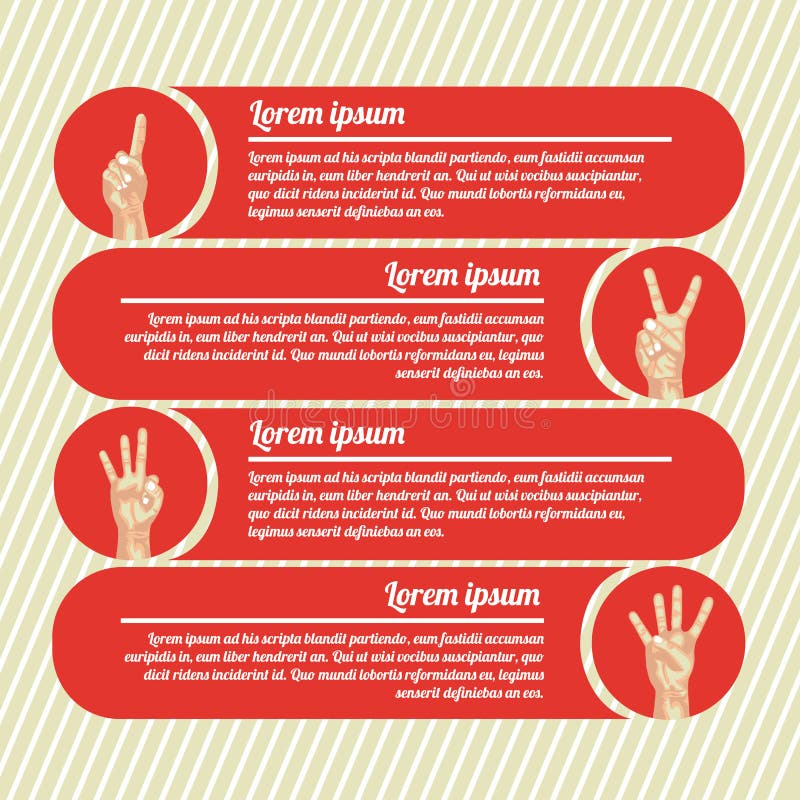 Lorem ipsum

Lorem ipsum ad his scripta blandit partiendo, eum fastidii accumsan euripidis in, eum liber hendrerit an. Qui ut wisi vocibus suscipiantur, quo dicit ridens inciderint id. Quo mundi lobortis reformidans eu, legimus senserit definiebas an eos.

Lorem ipsum

Lorem ipsum ad his scripta blandit partiendo, eum fastidii accumsan euripidis in, eum liber hendrerit an. Qui ut wisi vocibus suscipiantur, quo dicit ridens inciderint id. Quo mundi lobortis reformidans eu, legimus senserit definiebas an eos.

dreamstime

Lorem ipsum

Lorem ipsum ad his scripta blandit partiendo, eum fastidii accumsan euripidis in, eum liber hendrerit an. Qui ut wisi vocibus suscipiantur, quo dicit ridens inciderint id. Quo mundi lobortis reformidans eu, legimus senserit definiebas an eos.

Lorem ipsum

Lorem ipsum ad his scripta blandit partiendo, eum fastidii accumsan euripidis in, eum liber hendrerit an. Qui ut wisi vocibus suscipiantur, quo dicit ridens inciderint id. Quo mundi lobortis reformidans eu, legimus senserit definiebas an eos.