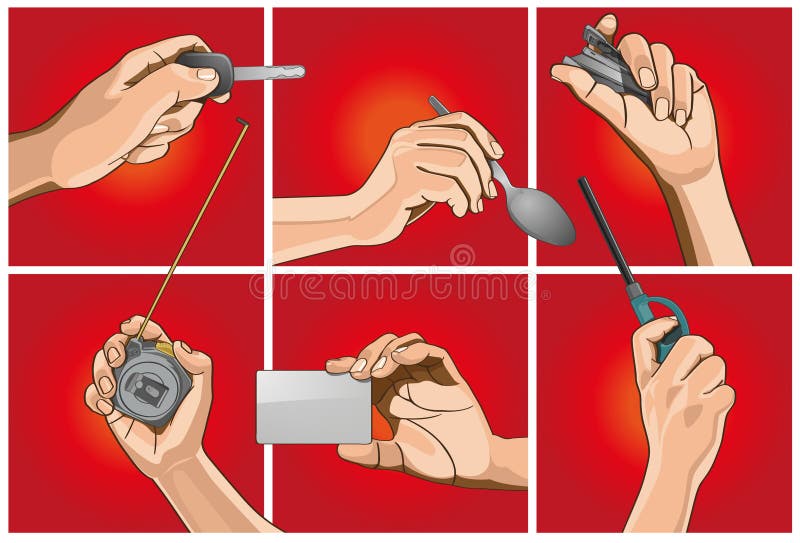 dreamstime