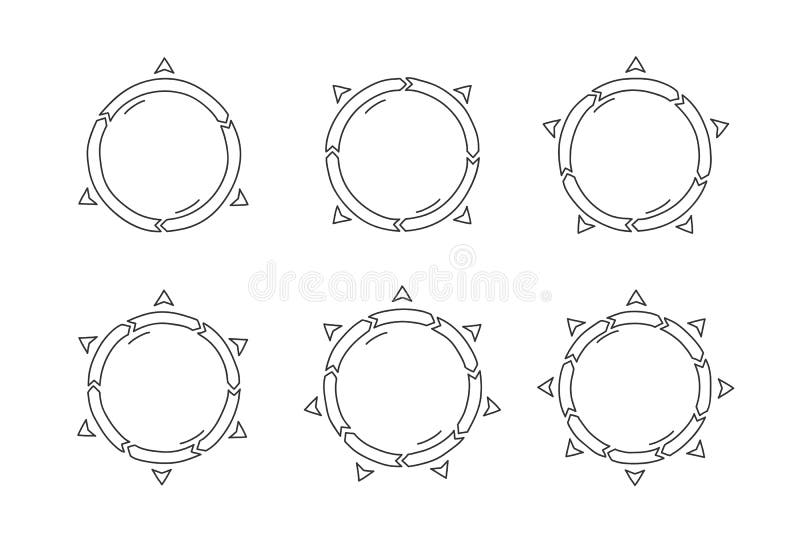 dreamstime