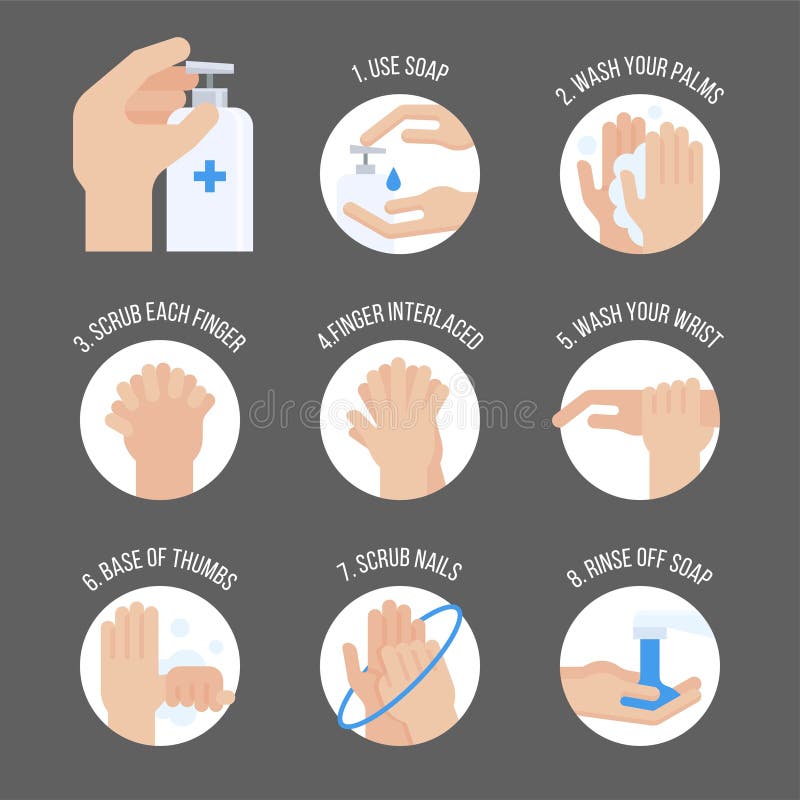 1. USE SOAP

2. WASH YOUR PALMS

3. SCRUB EACH FINGER

4.FINGER INTERLACED

5. WASH YOUR WRIST

dreamstime

6. BASE OF THUMBS

7. SCRUB NAILS

8. RINSE OFF SOAP