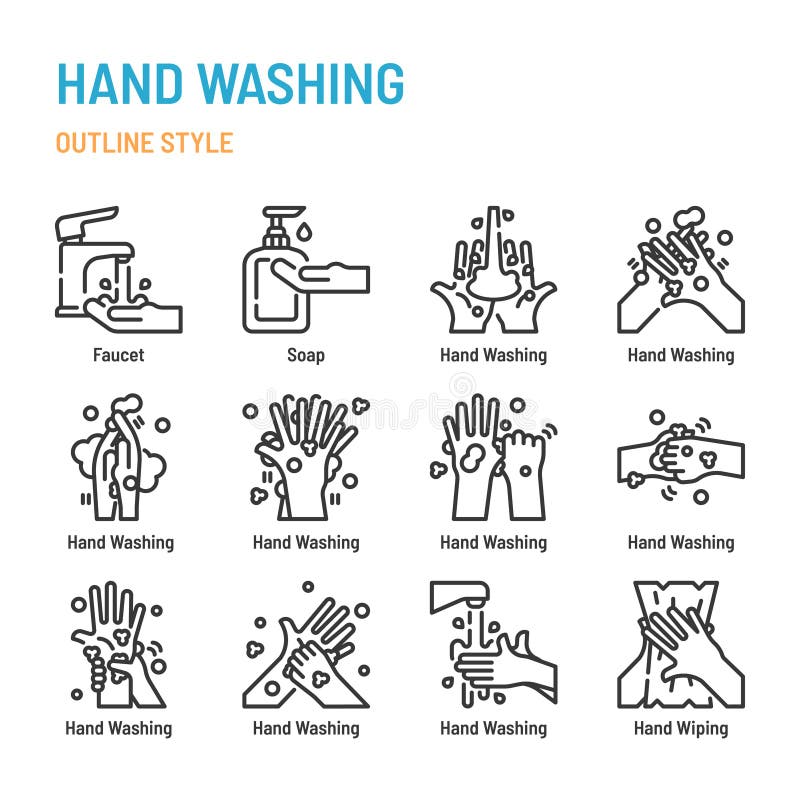 HAND WASHING

OUTLINE STYLE

Faucet

Soap

Hand Washing

Hand Washing

Hand Washing

Hand Washing

Hand Washing

Hand Washing

Hand Washing

Hand Washing

Hand Washing

Hand Wiping