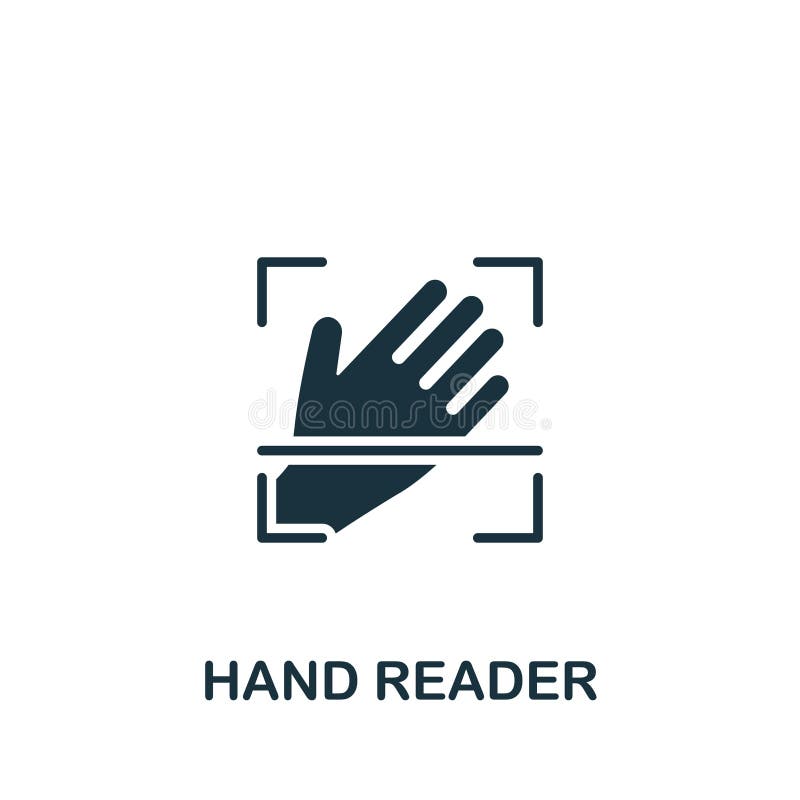 dreamstime

HAND READER