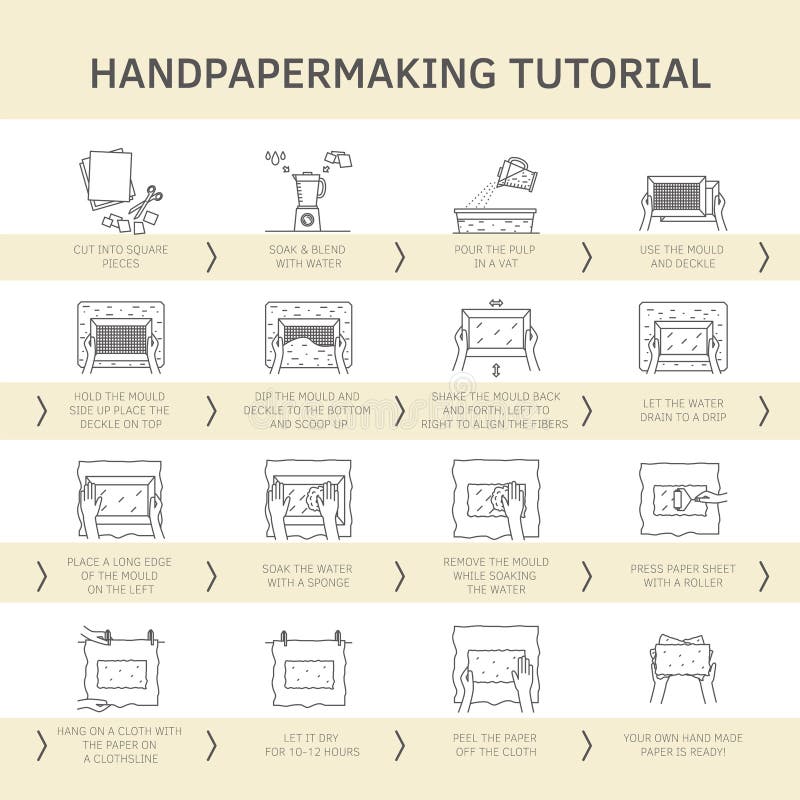 HANDPAPERMAKING TUTORIAL

CUT INTO SQUARE PIECES

SOAK & BLEND WITH WATER

POUR THE PULP IN A VAT

USE THE MOULD AND DECKLE

HOLD THE MOULD SIDE UP PLACE THE DECKLE ON TOP

DIP THE MOULD AND DECKLE TO THE BOTTOM AND SCOOP UP

SHAKE THE MOULD BACK AND FORTH, LEFT TO RIGHT TO ALIGN THE FIBERS

LET THE WATER DRAIN TO A DRIP

PLACE A LONG EDGE OF THE MOULD ON THE LEFT

SOAK THE WATER WITH A SPONGE

REMOVE THE MOULD WHILE SOAKING THE WATER

PRESS PAPER SHEET WITH A ROLLER

HANG ON A CLOTH WITH THE PAPER ON A CLOTHSLINE

LET IT DRY FOR 10-12 HOURS

PEEL THE PAPER OFF THE CLOTH

YOUR OWN HAND MADE PAPER IS READY!