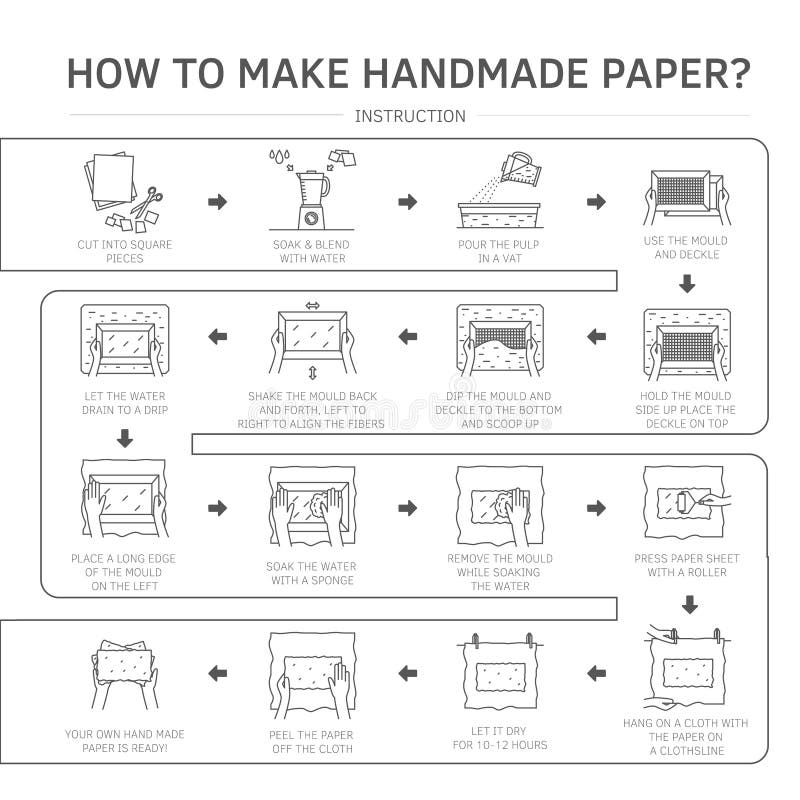 HOW TO MAKE HANDMADE PAPER?

INSTRUCTION

CUT INTO SQUARE PIECES

SOAK & BLEND WITH WATER

POUR THE PULP IN A VAT

USE THE MOULD AND DECKLE

HOLD THE MOULD SIDE UP PLACE THE DECKLE ON TOP

DIP THE MOULD AND DECKLE TO THE BOTTOM AND SCOOP UP

SHAKE THE MOULD BACK AND FORTH, LEFT TO RIGHT TO ALIGN THE FIBERS

LET THE WATER DRAIN TO A DRIP

PLACE A LONG EDGE OF THE MOULD ON THE LEFT

SOAK THE WATER WITH A SPONGE

REMOVE THE MOULD WHILE SOAKING THE WATER

PRESS PAPER SHEET WITH A ROLLER

HANG ON A CLOTH WITH THE PAPER ON A CLOTHSLINE

LET IT DRY FOR 10-12 HOURS

PEEL THE PAPER OFF THE CLOTH

YOUR OWN HAND MADE PAPER IS READY!