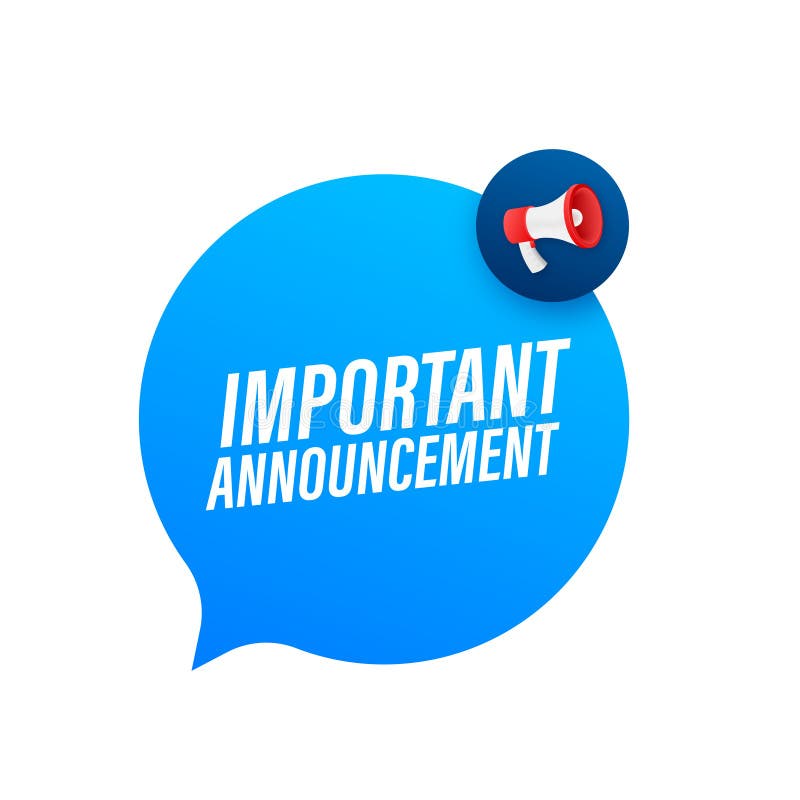 IMPORTANT
ANNOUNCEMENT