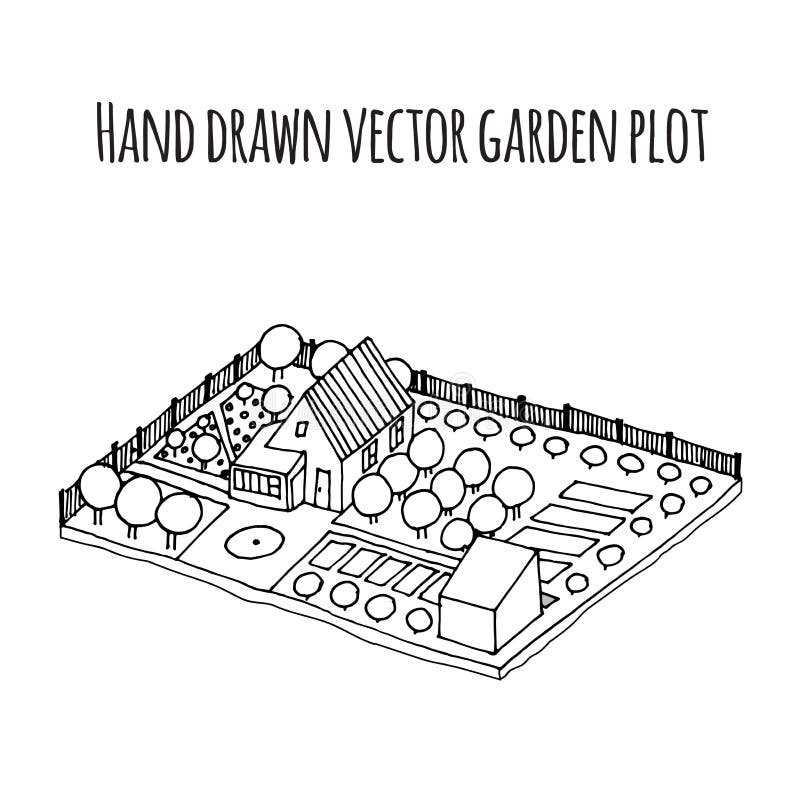 HAND DRAWN VECTOR GARDEN PLOT