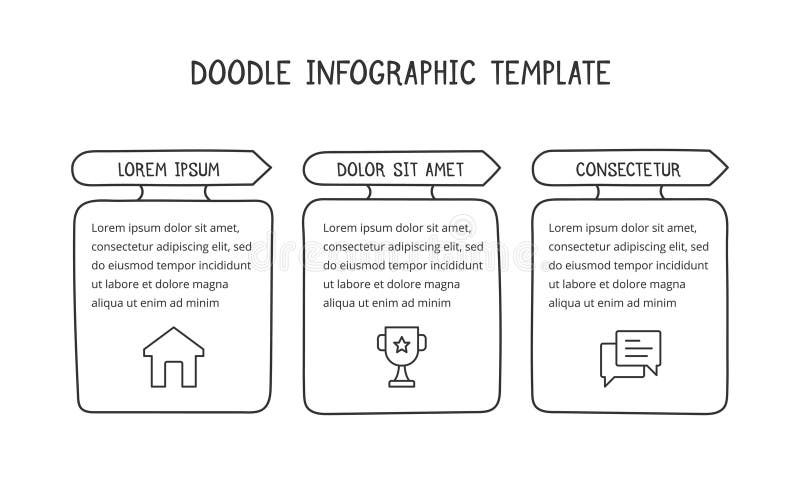 DOODLE INFOGRAPHIC TEMPLATE

LOREM IPSUM

Lorem ipsum dolor sit amet, consectetur adipiscing elit, sed do eiusmod tempor incididunt ut labore et dolore magna aliqua ut enim ad minim

DOLOR SIT AMET

Lorem ipsum dolor sit amet, consectetur adipiscing elit, sed do eiusmod tempor incididunt ut labore et dolore magna aliqua ut enim ad minim

CONSECTETUR

Lorem ipsum dolor sit amet, consectetur adipiscing elit, sed do eiusmod tempor incididunt ut labore et dolore magna aliqua ut enim ad minim

dreamstime