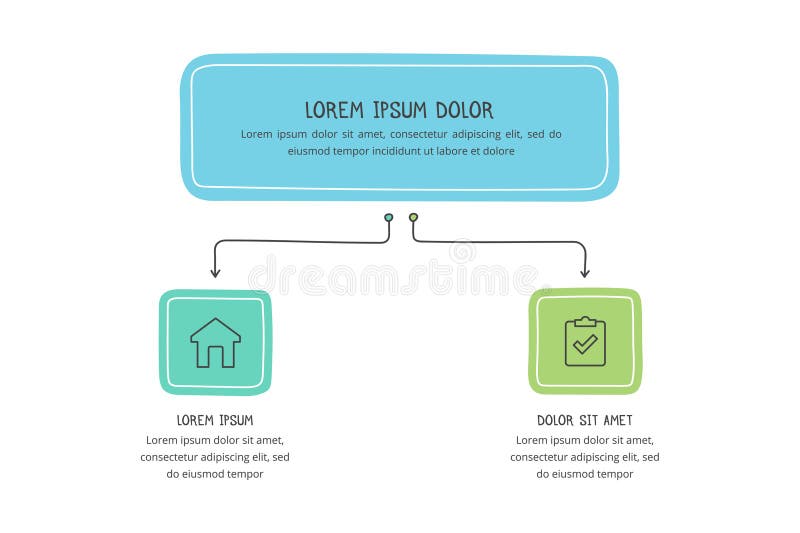 LOREM IPSUM DOLOR

Lorem ipsum dolor sit amet, consectetur adipiscing elit, sed do eiusmod tempor incididunt ut labore et dolore

dreamstime

LOREM IPSUM

Lorem ipsum dolor sit amet, consectetur adipiscing elit, sed do eiusmod tempor

DOLOR SIT AMET

Lorem ipsum dolor sit amet, consectetur adipiscing elit, sed do eiusmod tempor