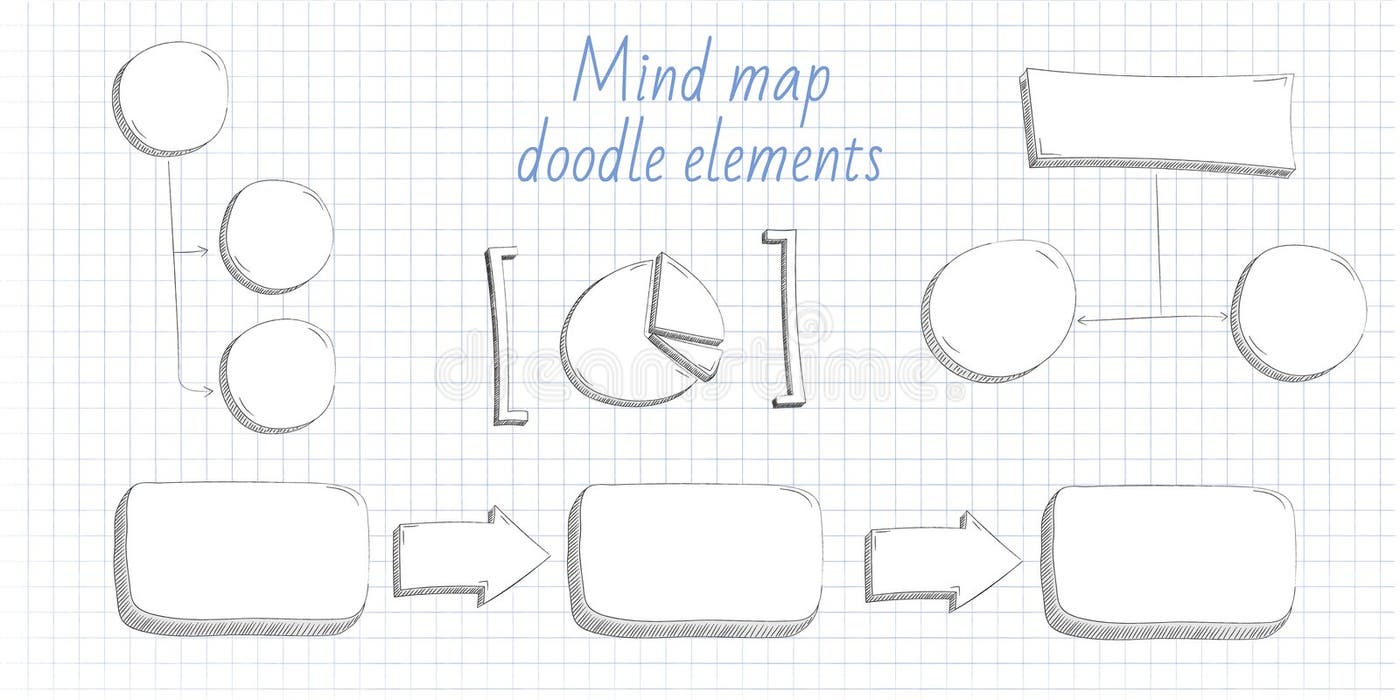 Mind map
doodle elements

dreamstime