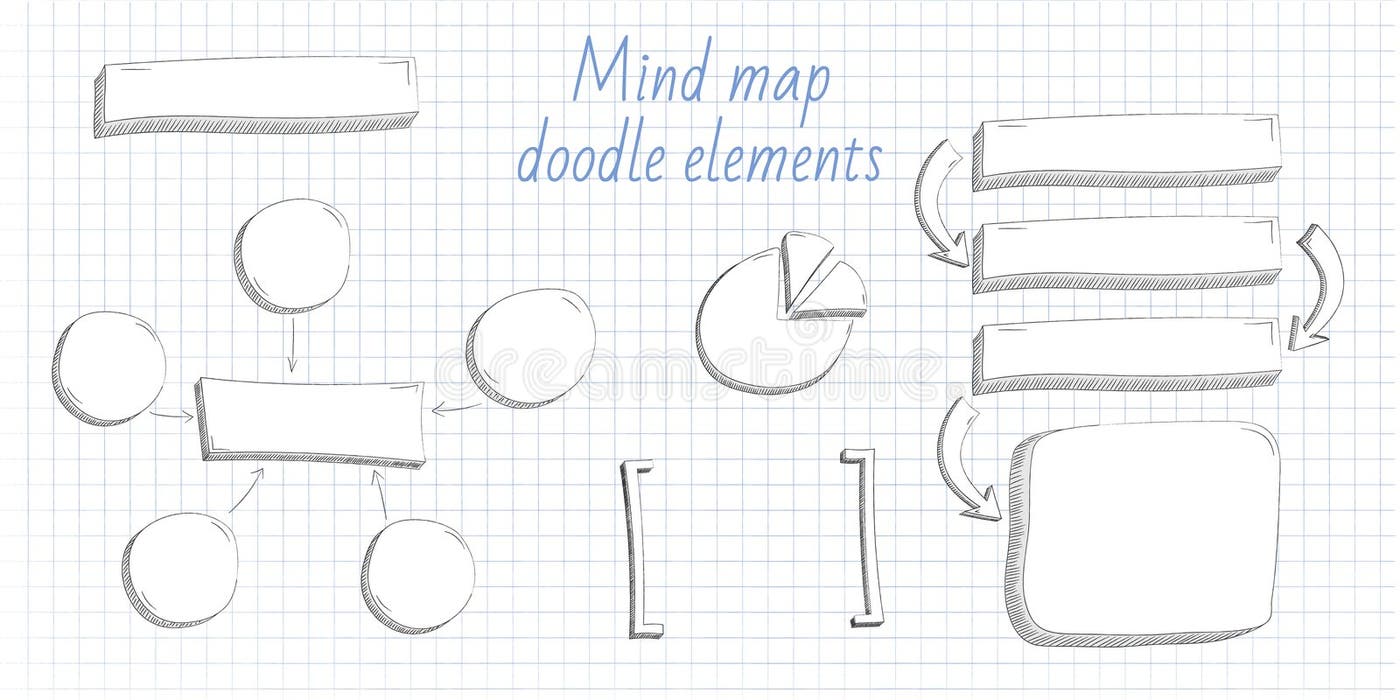 Mind map
doodle elements

dreamstime