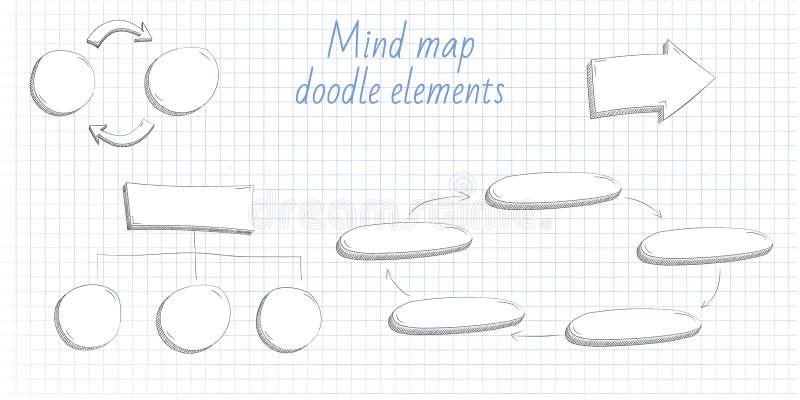 Mind map
doodle elements

dreamstime