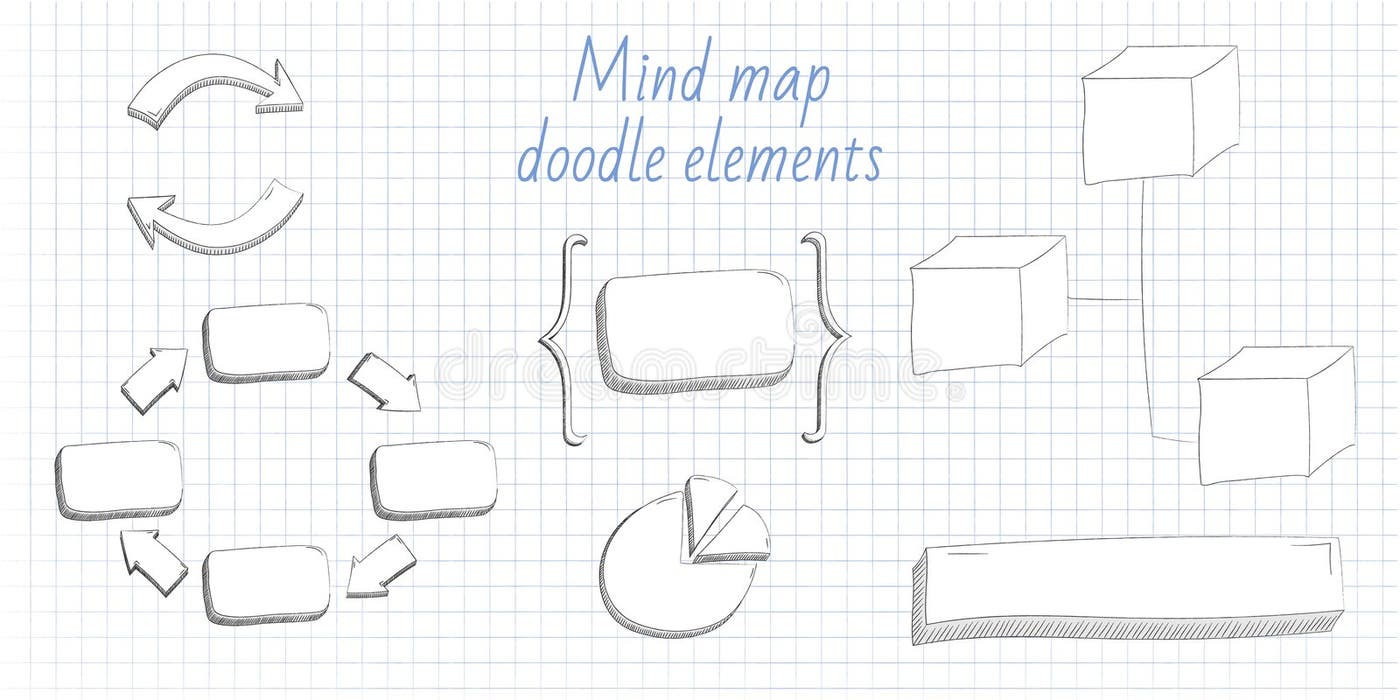 Mind map
doodle elements

dreamstime