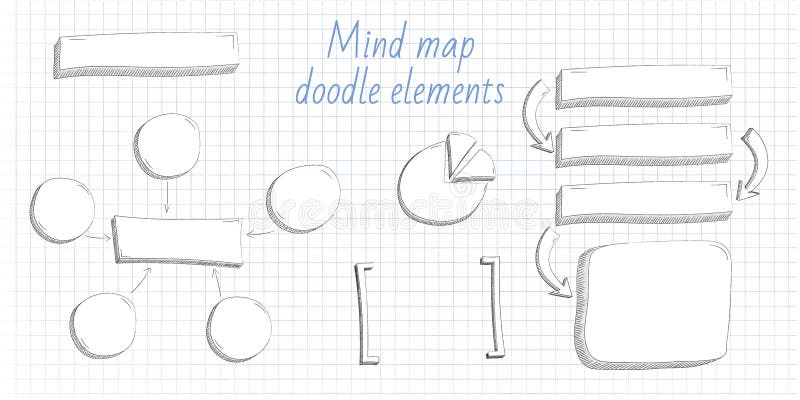 Mind map
doodle elements

dreamstime