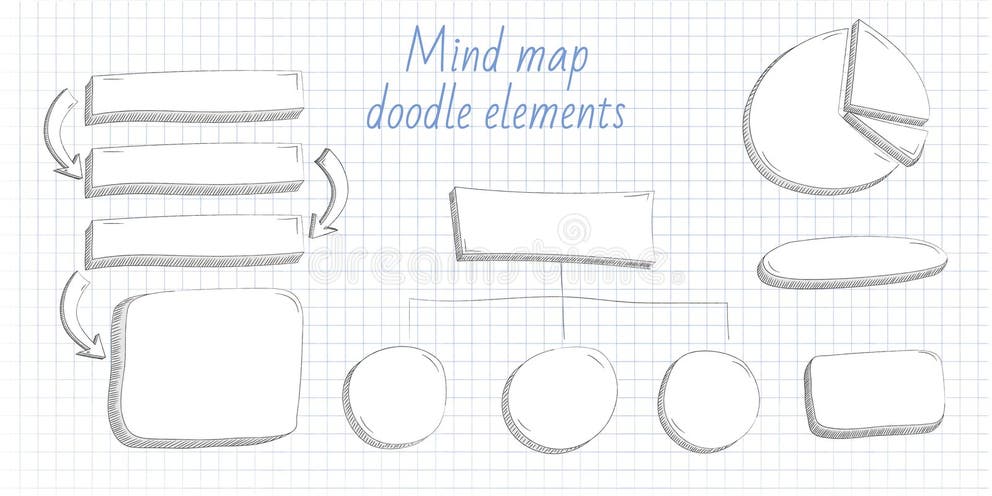 Mind map
doodle elements

dreamstime