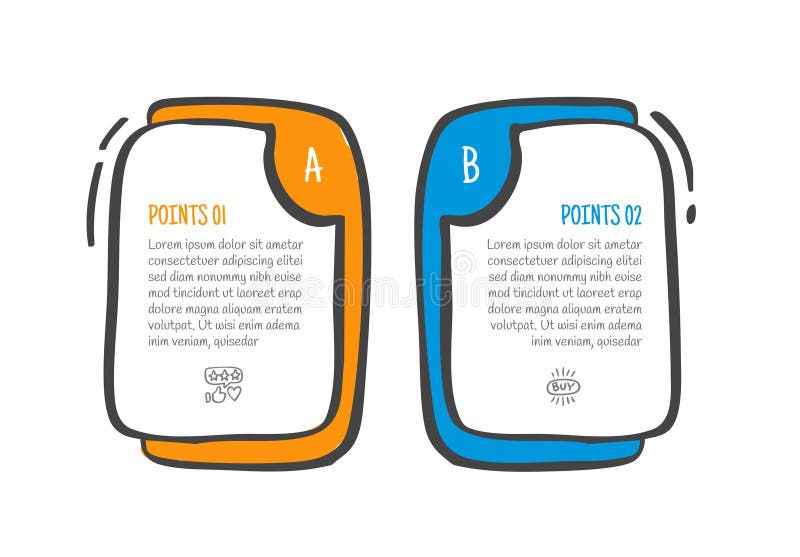 A

POINTS 01

Lorem ipsum dolor sit ametar consectetuer adipiscing elitei sed diam nonummy nibh euise mod tincidunt ut laoreet erap dolore magna aliquam eratem volutpat. Ut wisi enim adema inim veniam, quisedar

B

POINTS 02

Lorem ipsum dolor sit ametar consectetuer adipiscing elitei sed diam nonummy nibh euise mod tincidunt ut laoreet erap dolore magna aliquam eratem volutpat. Ut wisi enim adema inim veniam, quisedar

BUY

dreamstime