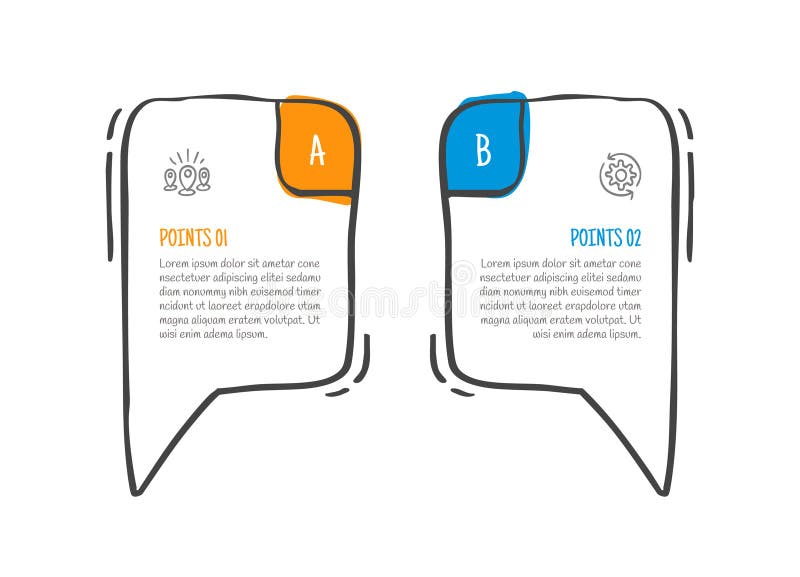 A

POINTS 01

Lorem ipsum dolor sit ametar cone nsectetuer adipiscing elitei sedamu diam nonummy nibh euisemod timer ncidunt ut laoreet erapdolore utam magna aliquam eratem volutpat. Ut wisi enim adema lipsum.

B

POINTS 02

Lorem ipsum dolor sit ametar cone nsectetuer adipiscing elitei sedamu diam nonummy nibh euisemod timer ncidunt ut laoreet erapdolore utam magna aliquam eratem volutpat. Ut wisi enim adema lipsum.