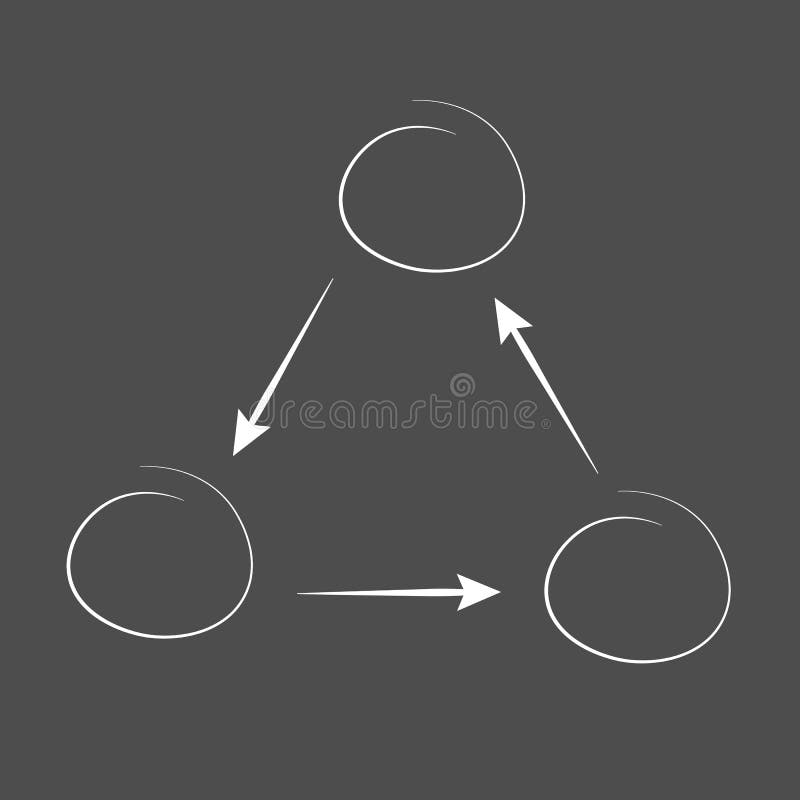 dreamstime