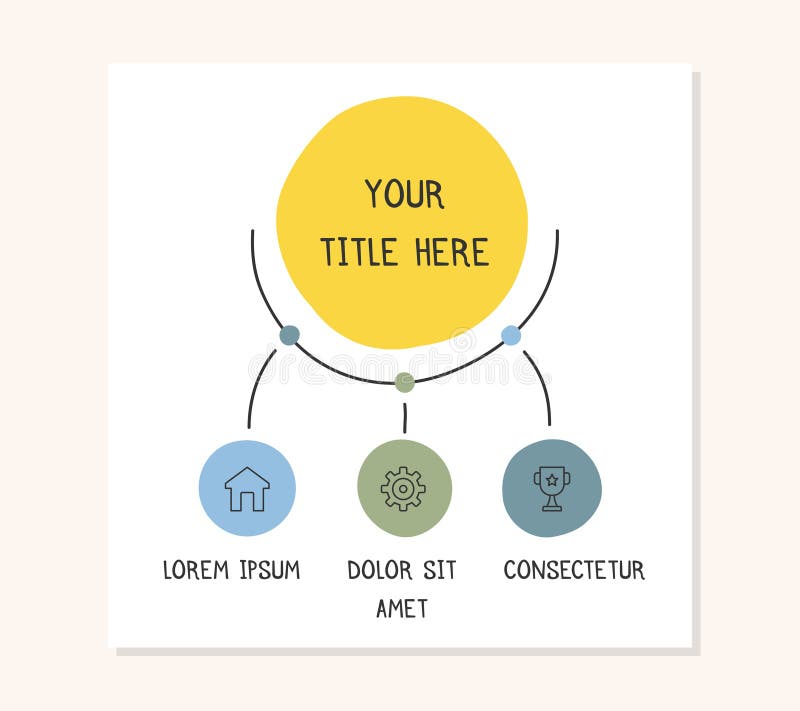 YOUR TITLE HERE

dreamstime

LOREM IPSUM

DOLOR SIT AMET

CONSECTETUR