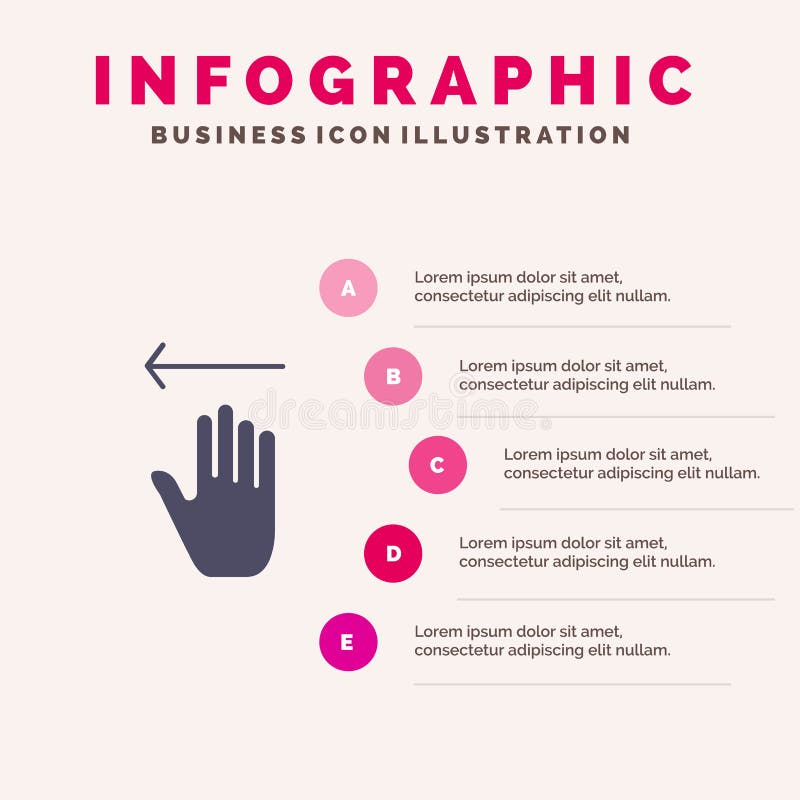 INFOGRAPHIC
BUSINESS ICON ILLUSTRATION

A
Lorem ipsum dolor sit amet, consectetur adipiscing elit nullam.

B
Lorem ipsum dolor sit amet, consectetur adipiscing elit nullam.

dreamstime

C
Lorem ipsum dolor sit amet, consectetur adipiscing elit nullam.

D
Lorem ipsum dolor sit amet, consectetur adipiscing elit nullam.

E
Lorem ipsum dolor sit amet, consectetur adipiscing elit nullam.