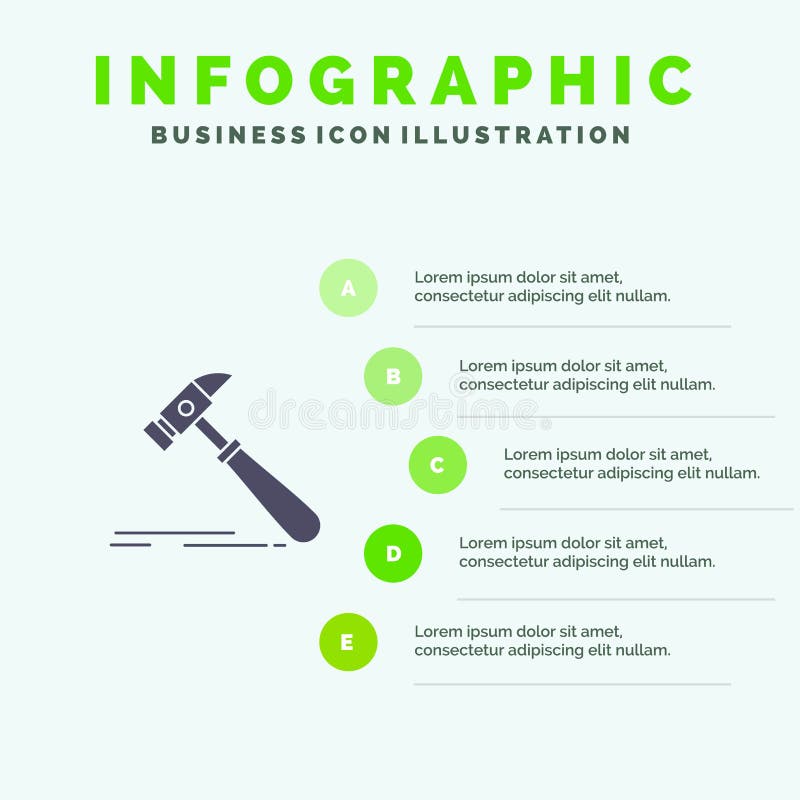 INFOGRAPHIC
BUSINESS ICON ILLUSTRATION

A
Lorem ipsum dolor sit amet, consectetur adipiscing elit nullam.

B
Lorem ipsum dolor sit amet, consectetur adipiscing elit nullam.

dreamstime

C
Lorem ipsum dolor sit amet, consectetur adipiscing elit nullam.

D
Lorem ipsum dolor sit amet, consectetur adipiscing elit nullam.

E
Lorem ipsum dolor sit amet, consectetur adipiscing elit nullam.