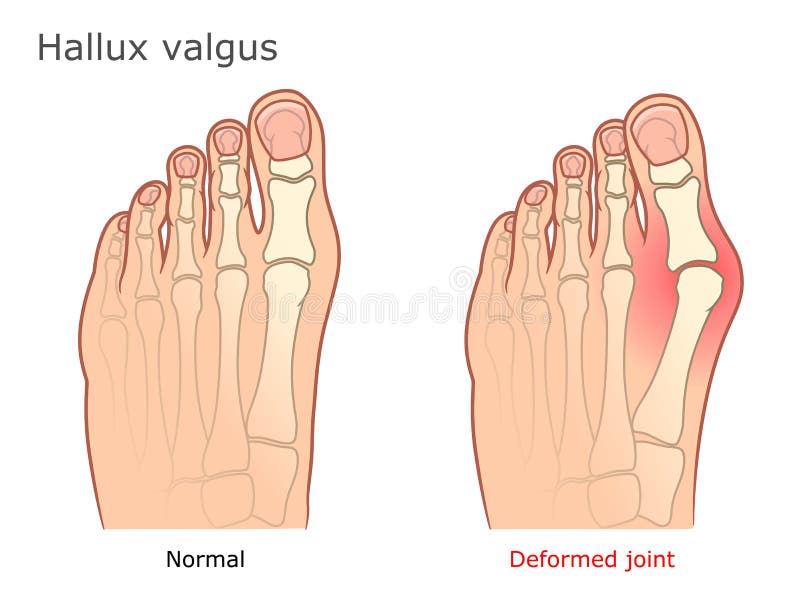 Hallux valgus

dreamstime

Normal

Deformed joint