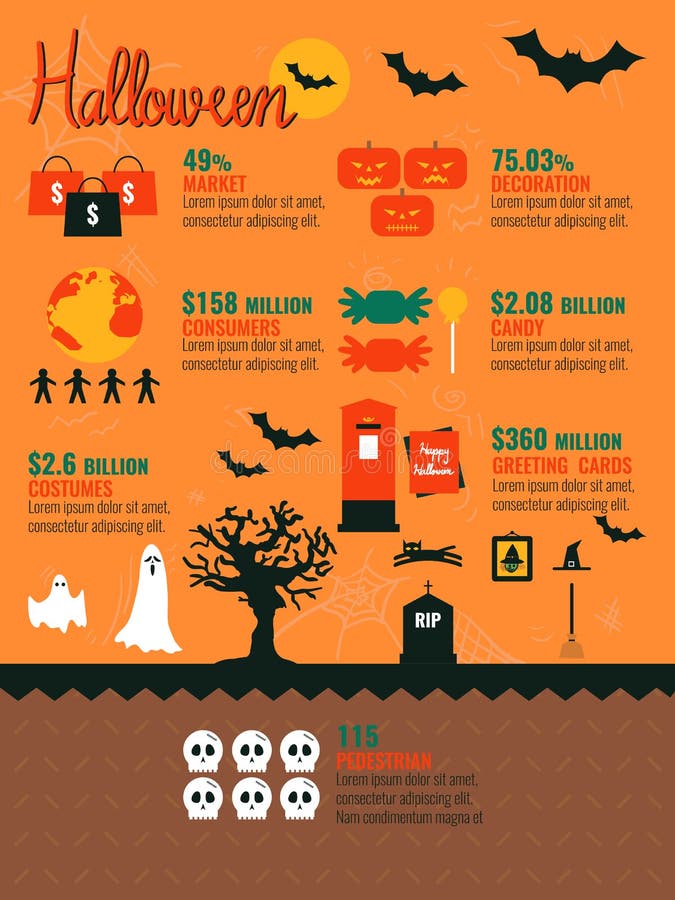 Halloween

$ $ $

49%
MARKET
Lorem ipsum dolor sit amet, consectetur adipiscing elit.

75.03%
DECORATION
Lorem ipsum dolor sit amet, consectetur adipiscing elit.

$158 MILLION
CONSUMERS
Lorem ipsum dolor sit amet, consectetur adipiscing elit.

$2.08 BILLION
CANDY
Lorem ipsum dolor sit amet, consectetur adipiscing elit.

$2.6 BILLION
COSTUMES
Lorem ipsum dolor sit amet, consectetur adipiscing elit.

Happy Halloween

$360 MILLION
GREETING CARDS
Lorem ipsum dolor sit amet, consectetur adipiscing elit.

RIP

115
PEDESTRIAN
Lorem ipsum dolor sit amet, consectetur adipiscing elit. Nam condimentum magna et