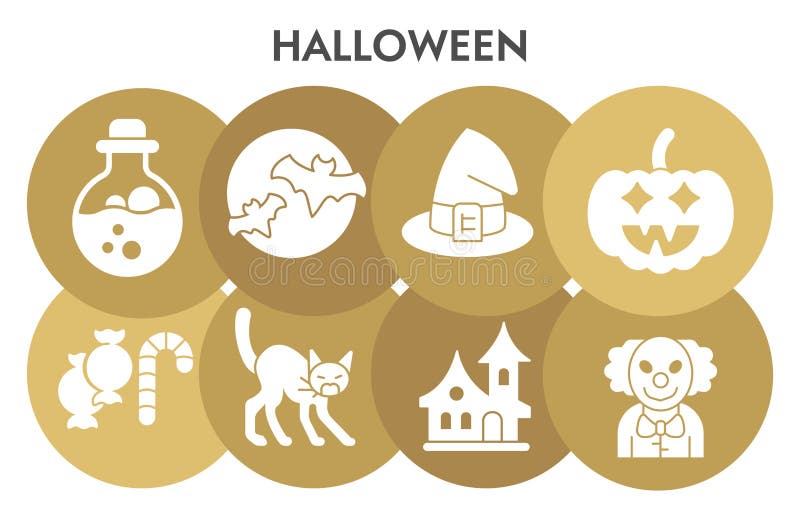 HALLOWEEN

dreamstime