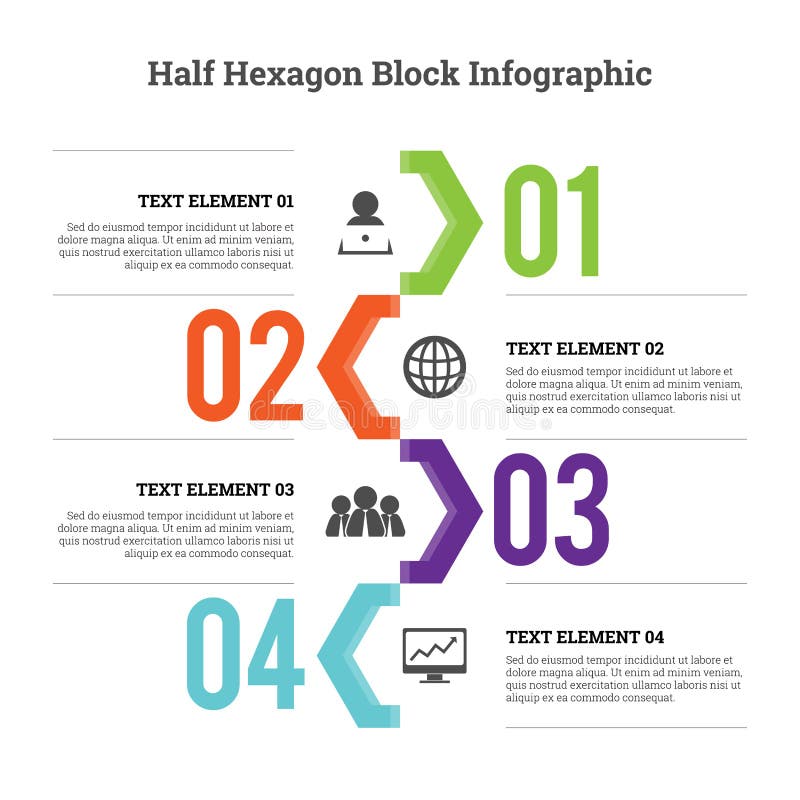 Half Hexagon Block Infographic

TEXT ELEMENT 01

Sed do eiusmod tempor incididunt ut labore et dolore magna aliqua. Ut enim ad minim veniam, quis nostrud exercitation ullamco laboris nisi ut aliquip ex ea commodo consequat.

01

02

TEXT ELEMENT 02

Sed do eiusmod tempor incididunt ut labore et dolore magna aliqua. Ut enim ad minim veniam, quis nostrud exercitation ullamco laboris nisi ut aliquip ex ea commodo consequat.

dreamstime

TEXT ELEMENT 03

Sed do eiusmod tempor incididunt ut labore et dolore magna aliqua. Ut enim ad minim veniam, quis nostrud exercitation ullamco laboris nisi ut aliquip ex ea commodo consequat.

03

04

TEXT ELEMENT 04

Sed do eiusmod tempor incididunt ut labore et dolore magna aliqua. Ut enim ad minim veniam, quis nostrud exercitation ullamco laboris nisi ut aliquip ex ea commodo consequat.