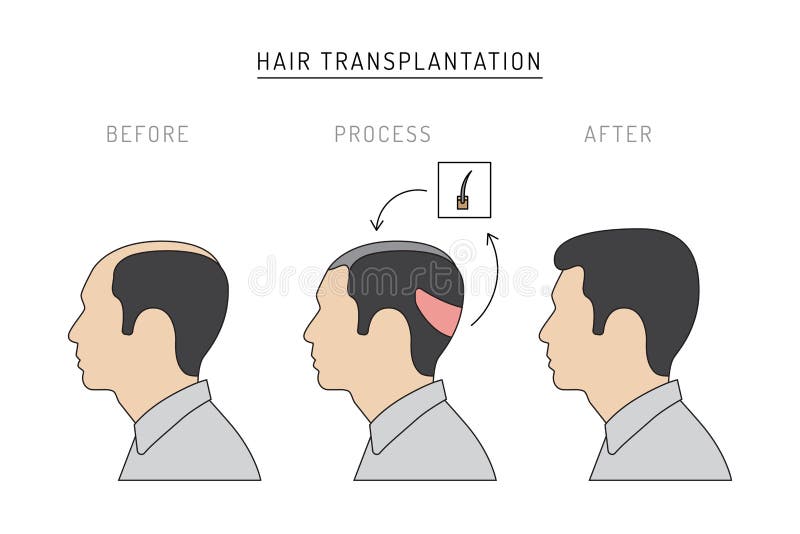 HAIR TRANSPLANTATION

BEFORE

PROCESS

AFTER

dreamstime