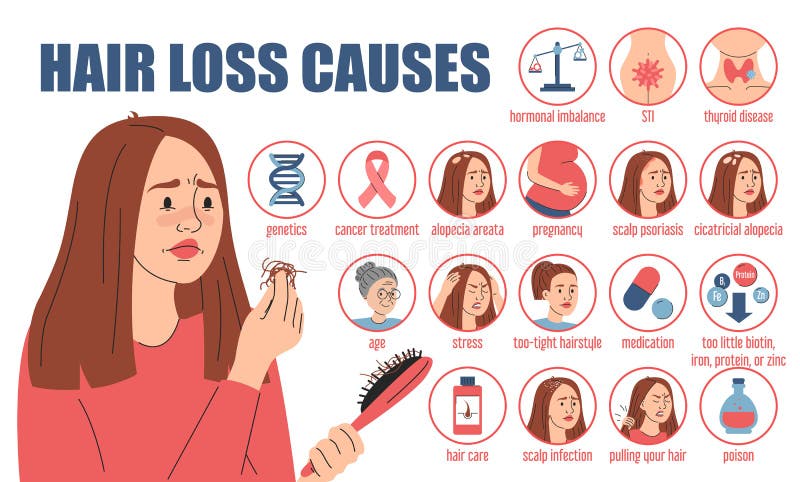 HAIR LOSS CAUSES

hormonal imbalance
STI
thyroid disease

genetics
cancer treatment
alopecia areata
pregnancy
scalp psoriasis
cicatricial alopecia

age
stress
too-tight hairstyle
medication
$B_7$ Protein Fe Zn
too little biotin, iron, protein, or zinc

hair care
scalp infection
pulling your hair
poison