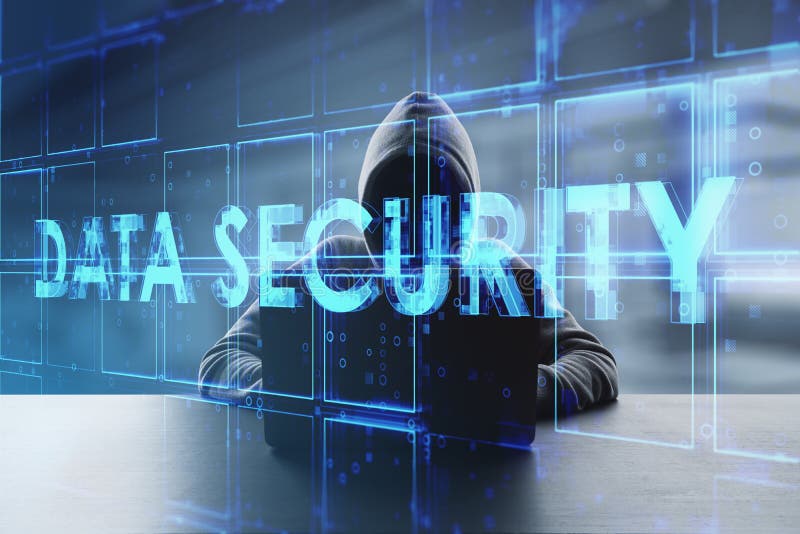 DATA SECURITY