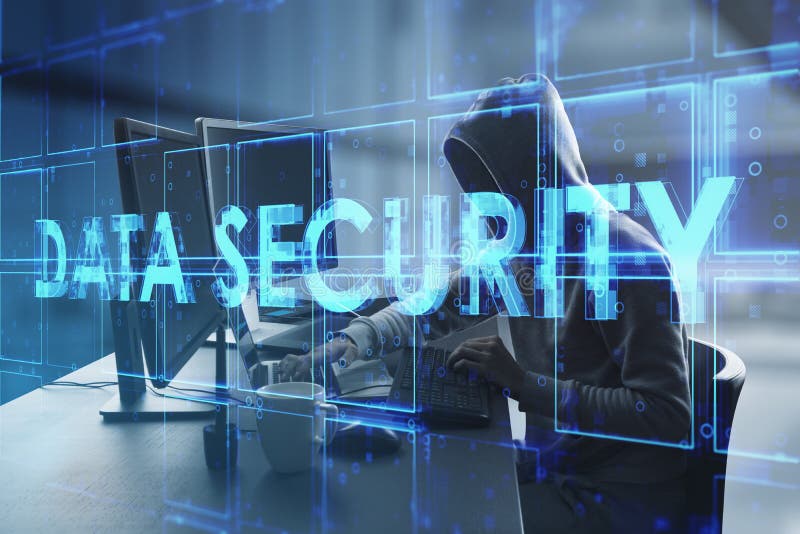 DATA SECURITY