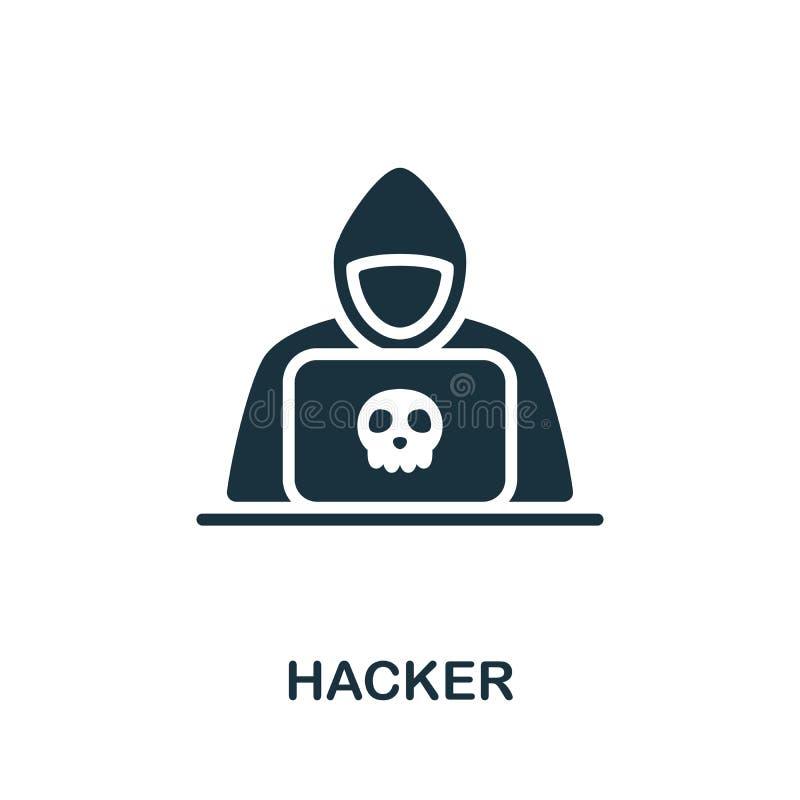 dreamstime

HACKER