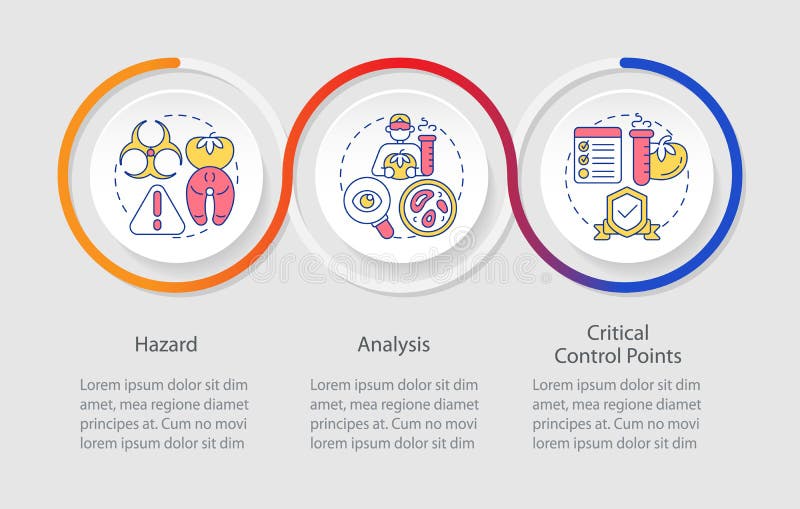 dreamstime

Hazard

Lorem ipsum dolor sit dim amet, mea regione diamet principes at. Cum no movi lorem ipsum dolor sit dim

Analysis

Lorem ipsum dolor sit dim amet, mea regione diamet principes at. Cum no movi lorem ipsum dolor sit dim

Critical Control Points

Lorem ipsum dolor sit dim amet, mea regione diamet principes at. Cum no movi lorem ipsum dolor sit dim