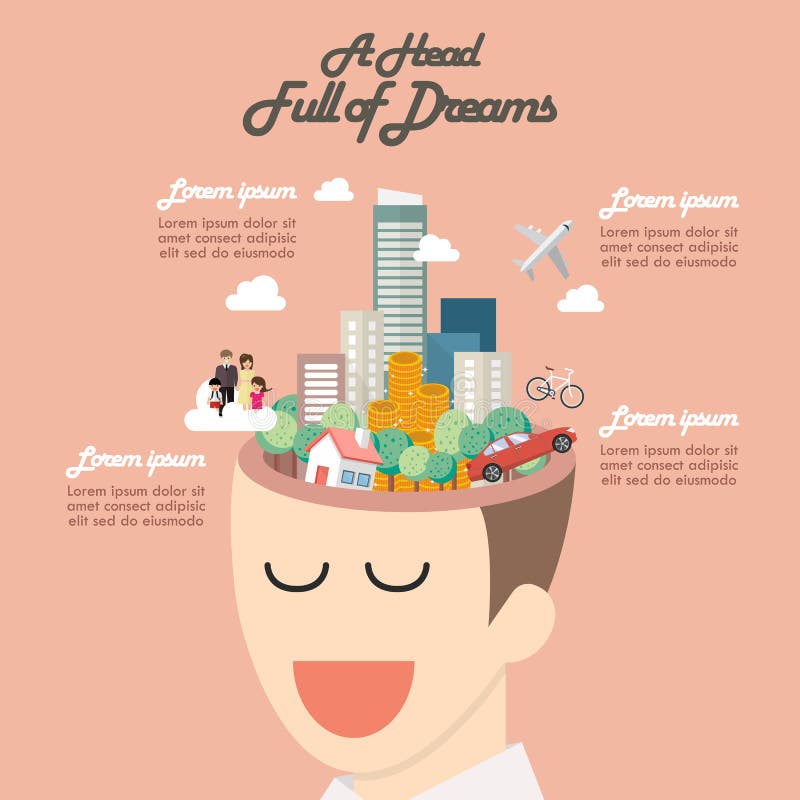 A Head
Full of Dreams

Lorem ipsum
Lorem ipsum dolor sit amet consect adipisic elit sed do eiusmodo

Lorem ipsum
Lorem ipsum dolor sit amet consect adipisic elit sed do eiusmodo

Lorem ipsum
Lorem ipsum dolor sit amet consect adipisic elit sed do eiusmodo

Lorem ipsum
Lorem ipsum dolor sit amet consect adipisic elit sed do eiusmodo