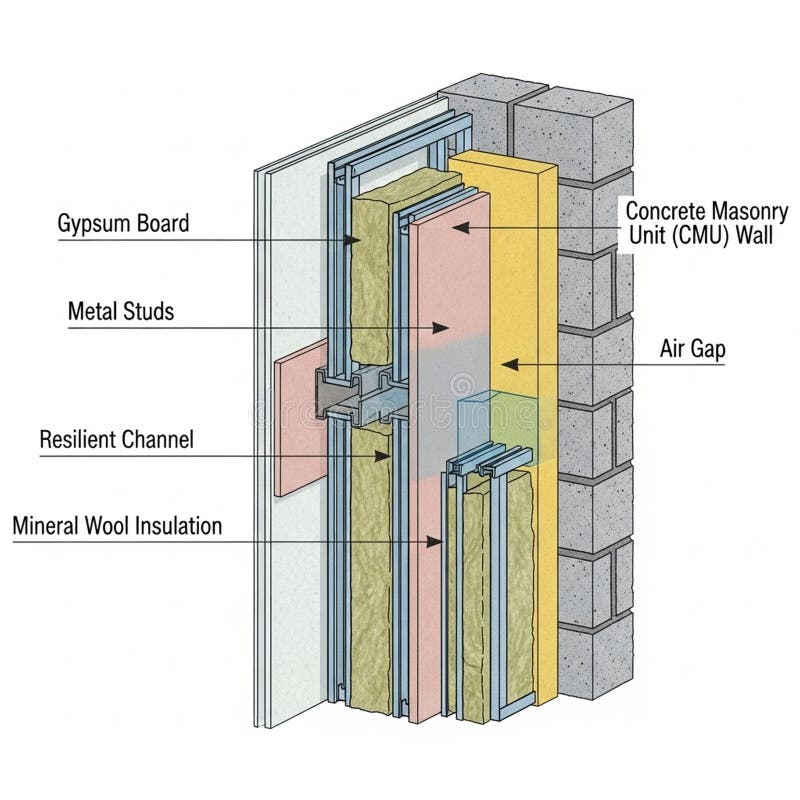 Gypsum Board

Metal Studs

Resilient Channel

Mineral Wool Insulation

Concrete Masonry Unit (CMU) Wall

Air Gap

dreamstime