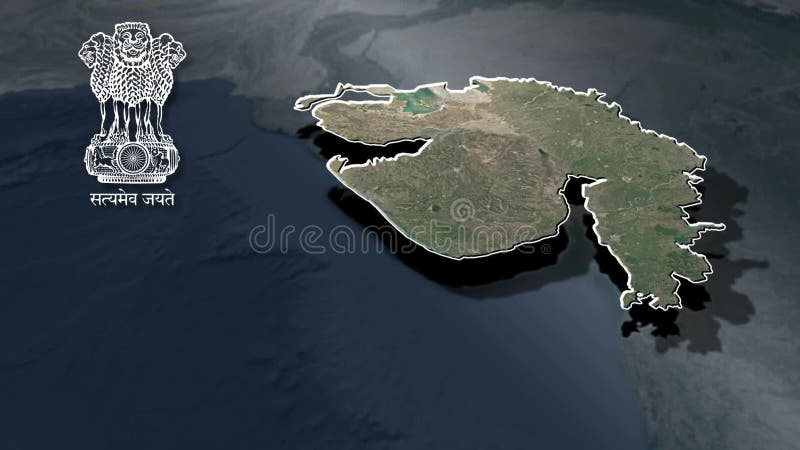 सत्यमेव जयते

dreamstime