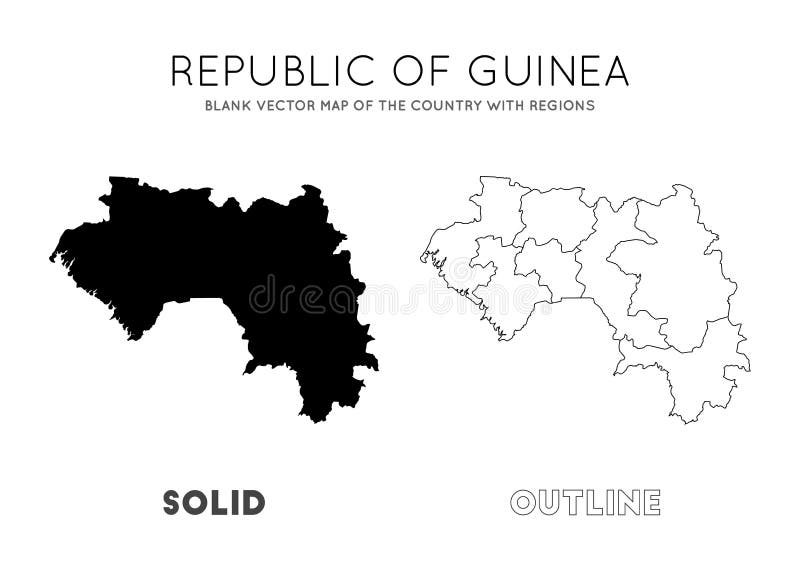 REPUBLIC OF GUINEA

BLANK VECTOR MAP OF THE COUNTRY WITH REGIONS

dreamstime

SOLID

OUTLINE