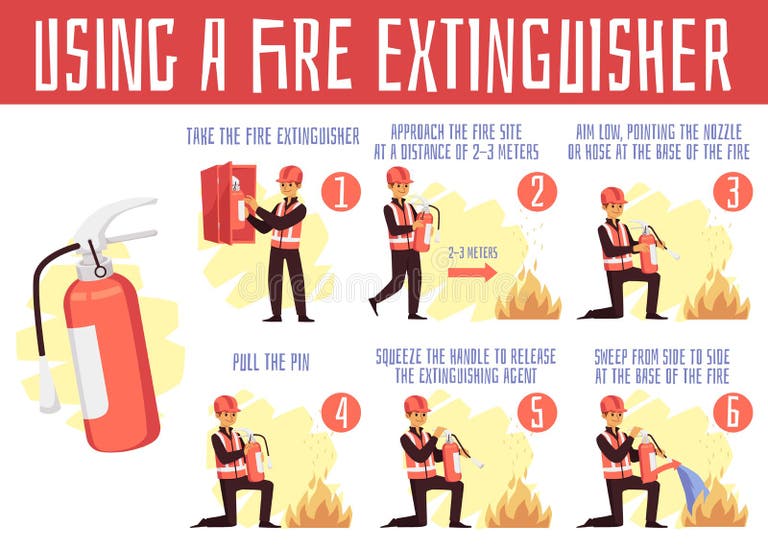 USING A FIRE EXTINGUISHER

TAKE THE FIRE EXTINGUISHER

1

APPROACH THE FIRE SITE AT A DISTANCE OF 2–3 METERS

2

2–3 METERS

AIM LOW, POINTING THE NOZZLE OR HOSE AT THE BASE OF THE FIRE

3

PULL THE PIN

4

SQUEEZE THE HANDLE TO RELEASE THE EXTINGUISHING AGENT

5

SWEEP FROM SIDE TO SIDE AT THE BASE OF THE FIRE

6

dreamstime