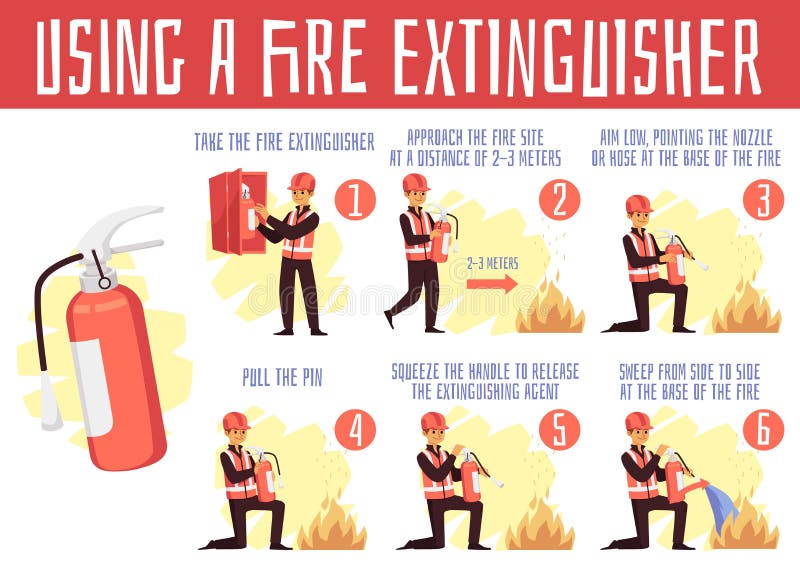 USING A FIRE EXTINGUISHER

TAKE THE FIRE EXTINGUISHER

1

APPROACH THE FIRE SITE AT A DISTANCE OF 2–3 METERS

2

2–3 METERS

AIM LOW, POINTING THE NOZZLE OR HOSE AT THE BASE OF THE FIRE

3

PULL THE PIN

4

SQUEEZE THE HANDLE TO RELEASE THE EXTINGUISHING AGENT

5

SWEEP FROM SIDE TO SIDE AT THE BASE OF THE FIRE

6

dreamstime