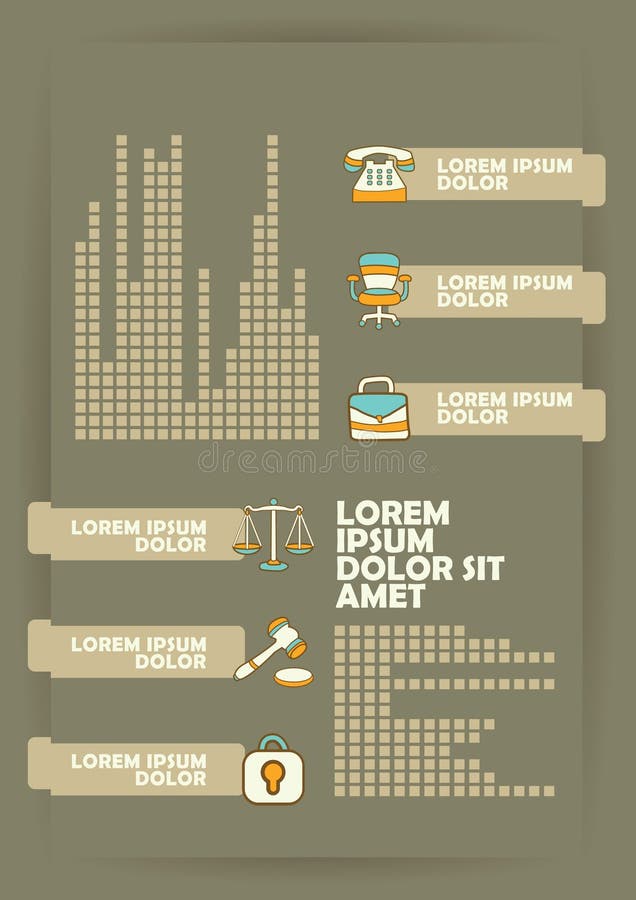 LOREM IPSUM DOLOR

LOREM IPSUM DOLOR

LOREM IPSUM DOLOR

dreamstime

LOREM IPSUM DOLOR

LOREM IPSUM DOLOR SIT AMET

LOREM IPSUM DOLOR

LOREM IPSUM DOLOR