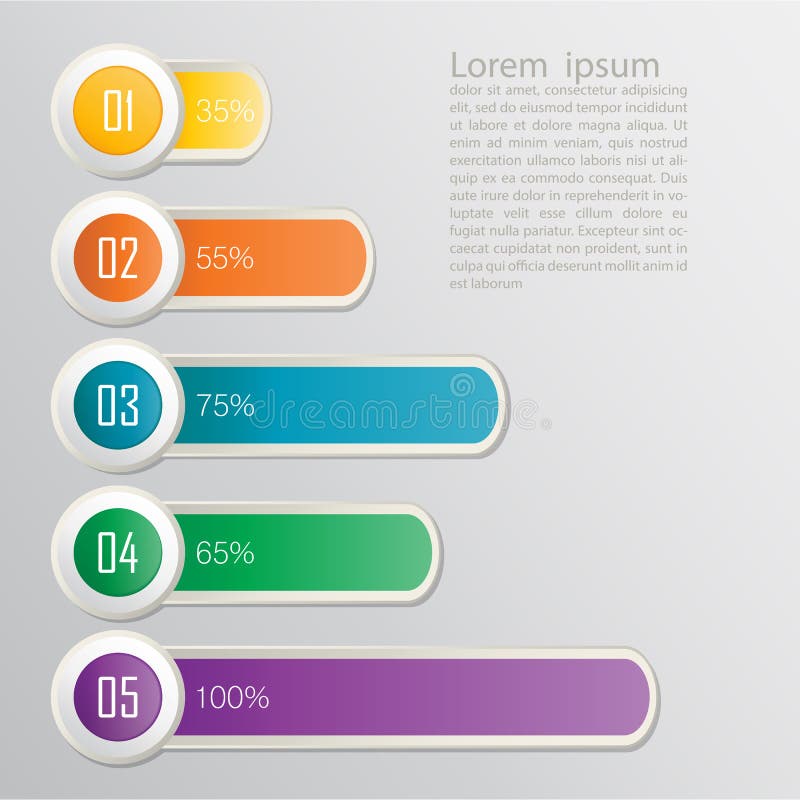 01 35%

02 55%

03 75%

04 65%

05 100%

Lorem ipsum
dolor sit amet, consectetur adipisicing elit, sed do eiusmod tempor incididunt ut labore et dolore magna aliqua. Ut enim ad minim veniam, quis nostrud exercitation ullamco laboris nisi ut aliquip ex ea commodo consequat. Duis aute irure dolor in reprehenderit in voluptate velit esse cillum dolore eu fugiat nulla pariatur. Excepteur sint occaecat cupidatat non proident, sunt in culpa qui officia deserunt mollit anim id est laborum

dreamstime