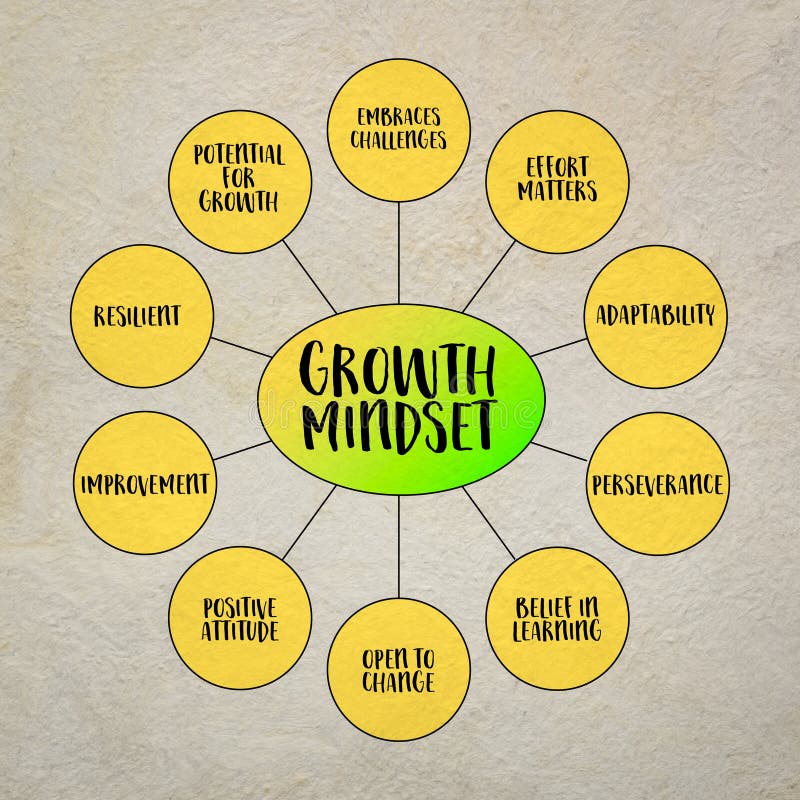 GROWTH MINDSET

EMBRACES CHALLENGES

EFFORT MATTERS

ADAPTABILITY

PERSEVERANCE

BELIEF IN LEARNING

OPEN TO CHANGE

POSITIVE ATTITUDE

IMPROVEMENT

RESILIENT

POTENTIAL FOR GROWTH