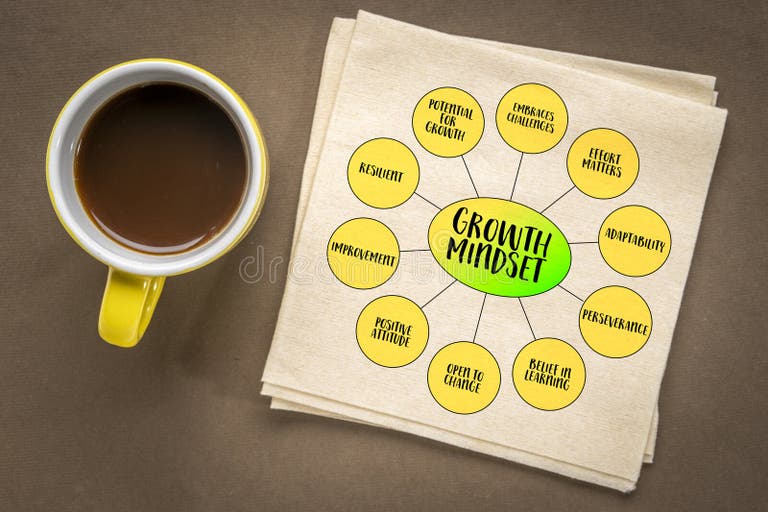 GROWTH MINDSET

POTENTIAL FOR GROWTH

EMBRACES CHALLENGES

EFFORT MATTERS

ADAPTABILITY

PERSEVERANCE

BELIEF IN LEARNING

OPEN TO CHANGE

POSITIVE ATTITUDE

IMPROVEMENT

RESILIENT

dreamstime