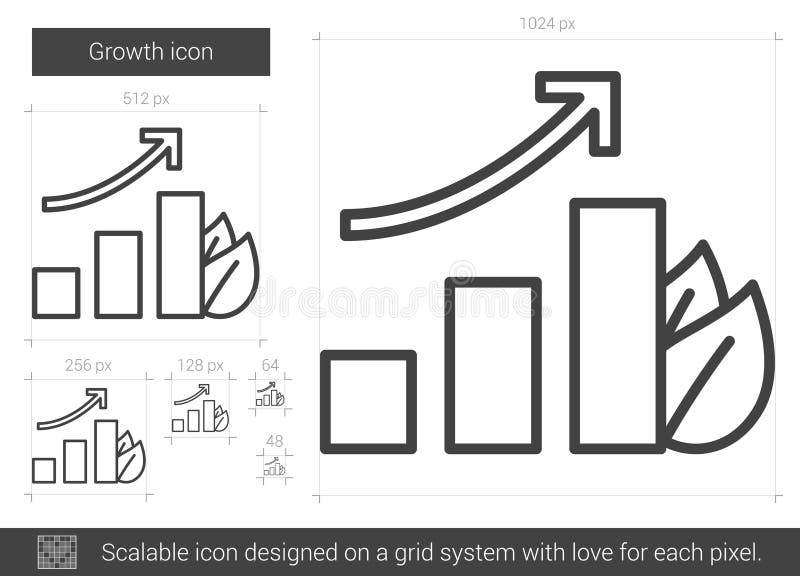 Growth icon

512 px

256 px

128 px

64

48

1024 px

dreamstime

Scalable icon designed on a grid system with love for each pixel.