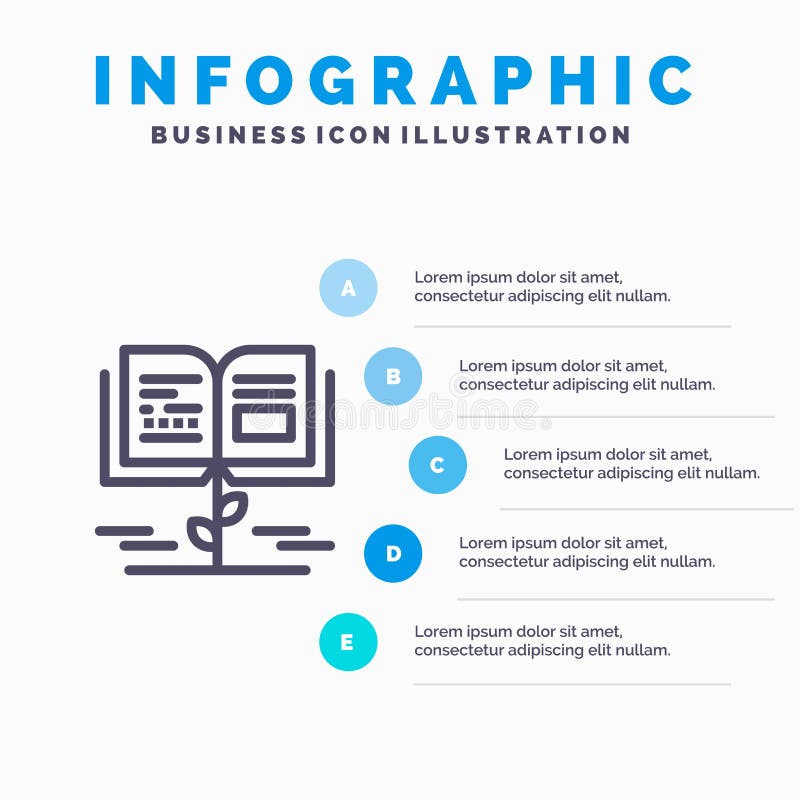 INFOGRAPHIC
BUSINESS ICON ILLUSTRATION

A
Lorem ipsum dolor sit amet, consectetur adipiscing elit nullam.

B
Lorem ipsum dolor sit amet, consectetur adipiscing elit nullam.

dreamstime

C
Lorem ipsum dolor sit amet, consectetur adipiscing elit nullam.

D
Lorem ipsum dolor sit amet, consectetur adipiscing elit nullam.

E
Lorem ipsum dolor sit amet, consectetur adipiscing elit nullam.