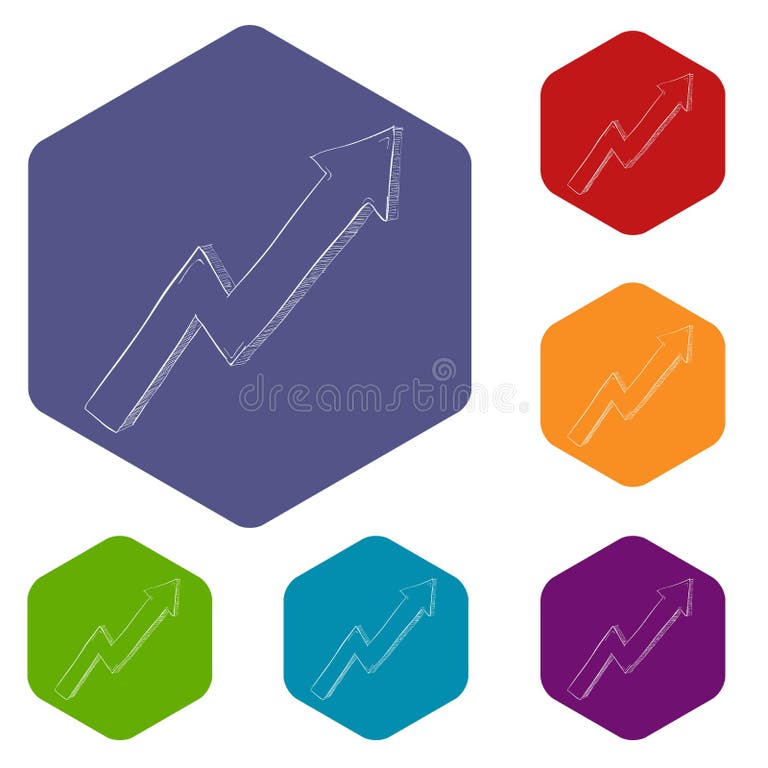 dreamstime.