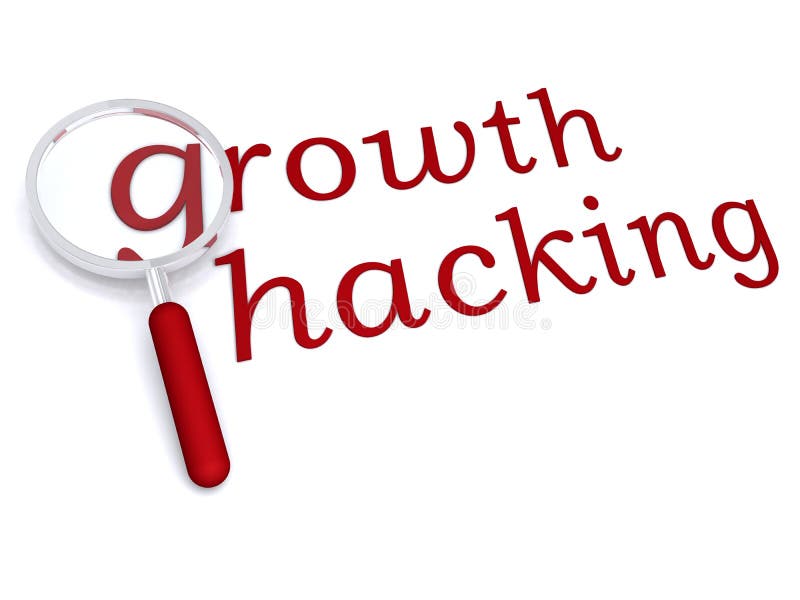 growth
hacking

dreamstime