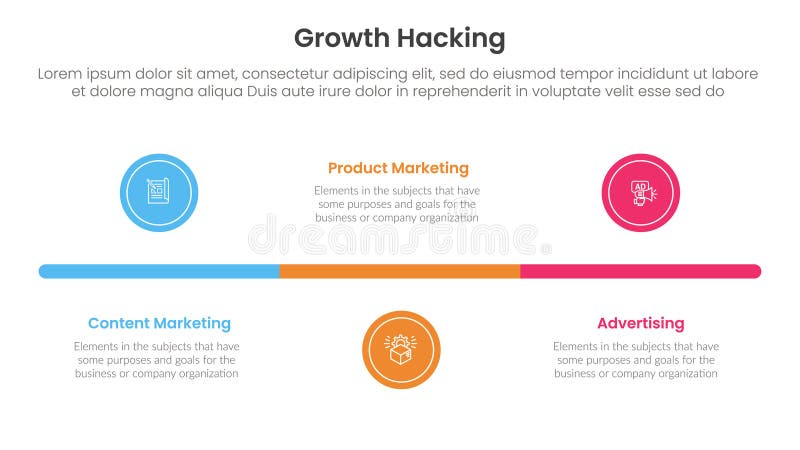 Growth Hacking

Lorem ipsum dolor sit amet, consectetur adipiscing elit, sed do eiusmod tempor incididunt ut labore et dolore magna aliqua Duis aute irure dolor in reprehenderit in voluptate velit esse sed do

Product Marketing

Elements in the subjects that have some purposes and goals for the business or company organization

AD

dreamstime

Content Marketing

Elements in the subjects that have some purposes and goals for the business or company organization

Advertising

Elements in the subjects that have some purposes and goals for the business or company organization