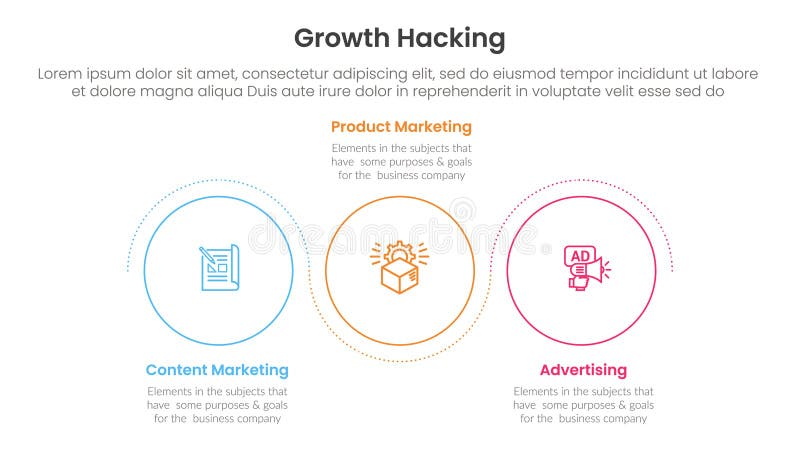 Growth Hacking

Lorem ipsum dolor sit amet, consectetur adipiscing elit, sed do eiusmod tempor incididunt ut labore et dolore magna aliqua Duis aute irure dolor in reprehenderit in voluptate velit esse sed do

Product Marketing

Elements in the subjects that have some purposes & goals for the business company

dreamstime

AD

Content Marketing

Elements in the subjects that have some purposes & goals for the business company

Advertising

Elements in the subjects that have some purposes & goals for the business company